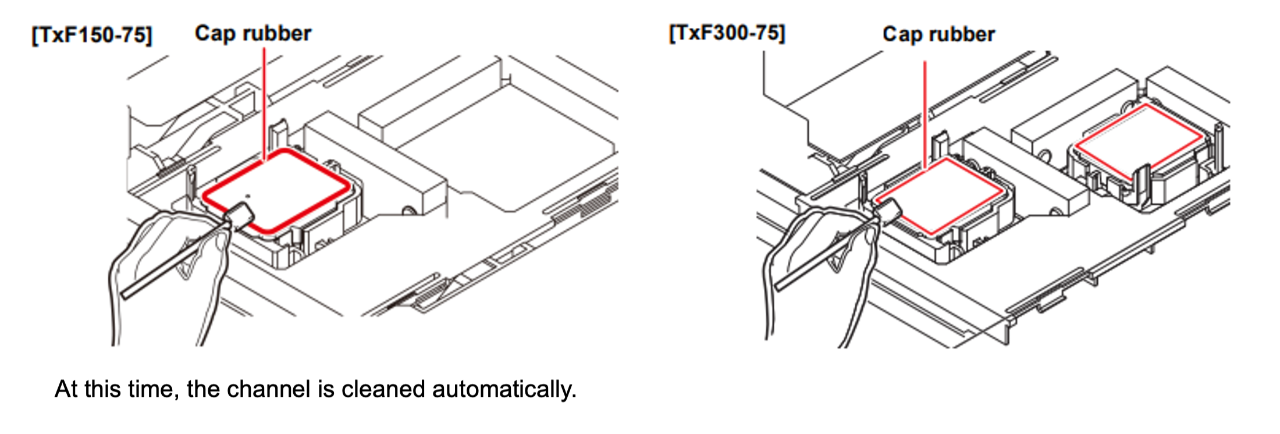 [TxF150-75]

Cap rubber

[TxF300-75]

Cap rubber

At this time, the channel is cleaned automatically.