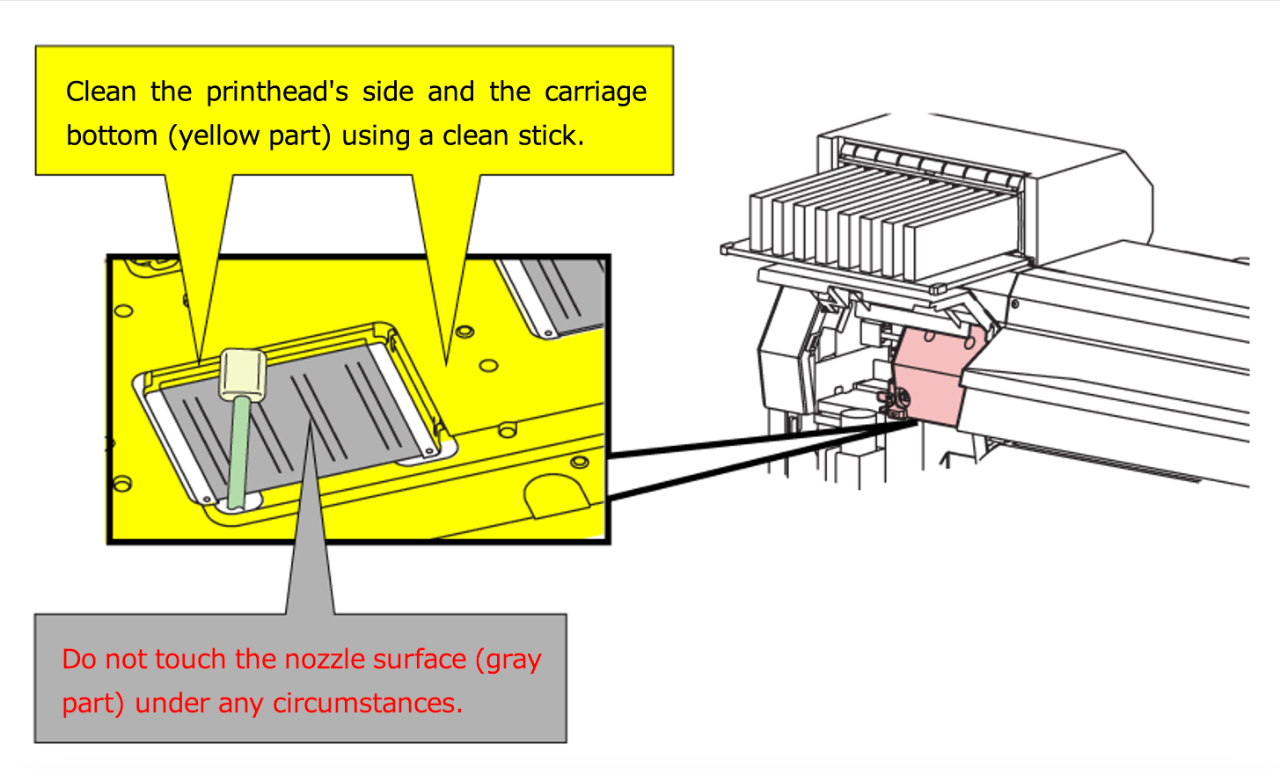 Clean the printhead's side and the carriage bottom (yellow part) using a clean stick.

Do not touch the nozzle surface (gray part) under any circumstances.